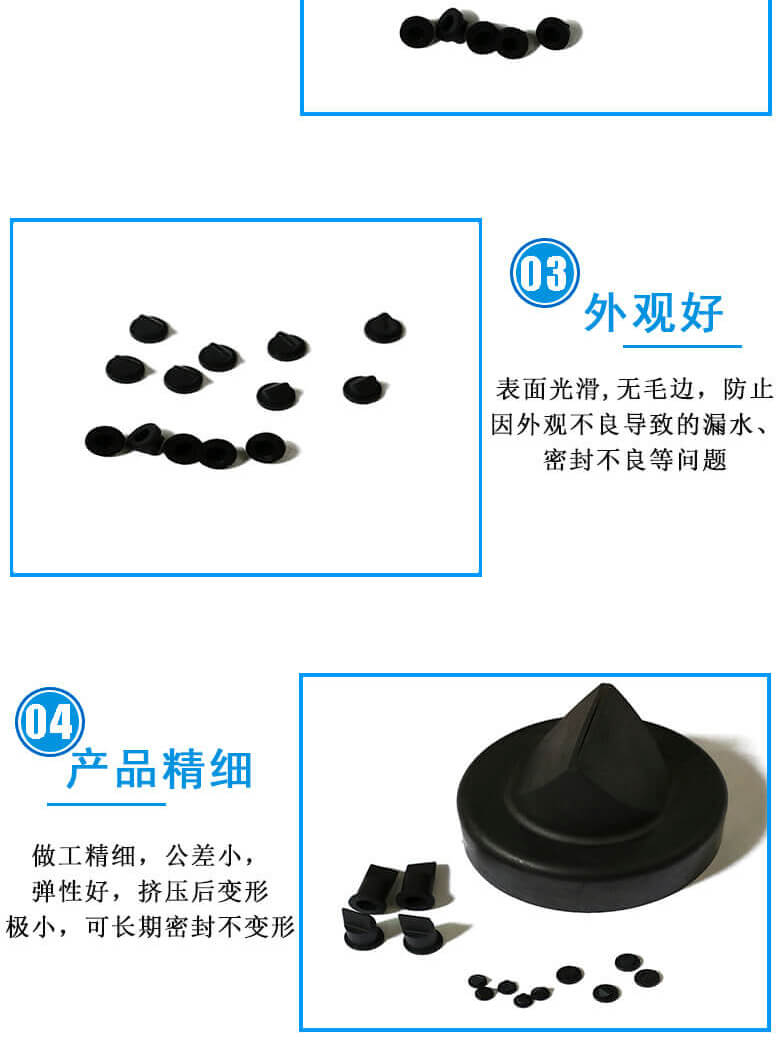 03
外观好

表面光滑，无毛边，防止因外观不良导致的漏水、密封不良等问题

04
产品精细

做工精细，公差小，弹性好，挤压后变形极小，可长期密封不变形